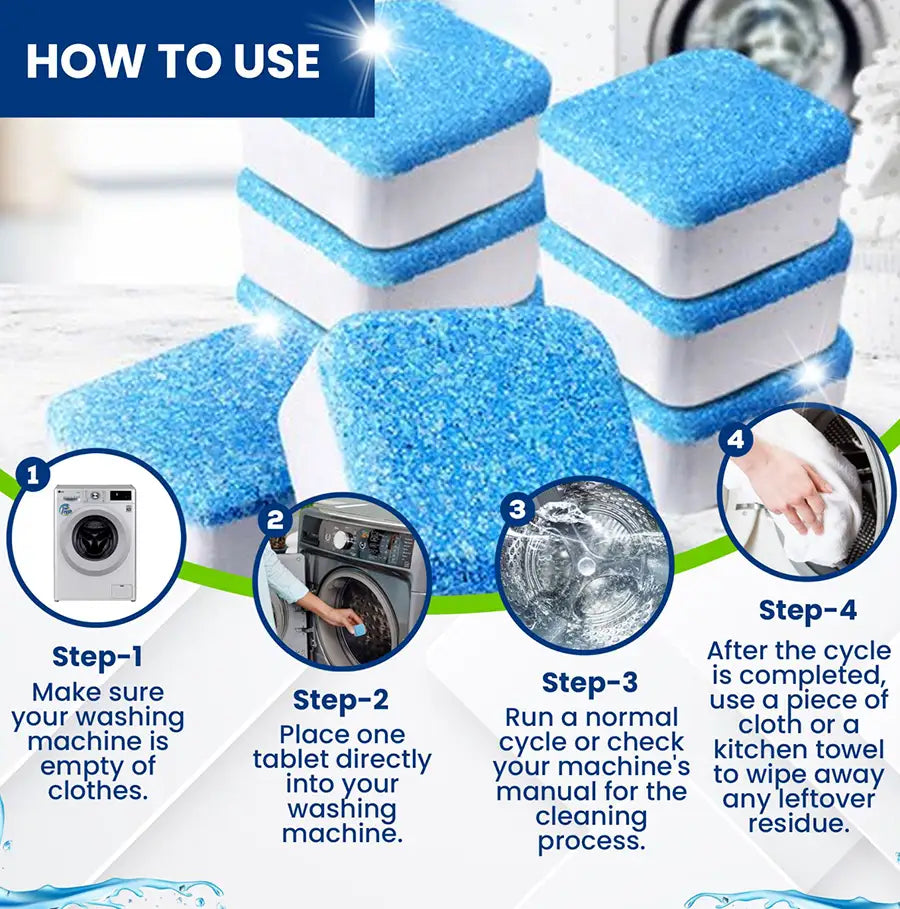 HOW TO USE

1

Step-1
Make sure your washing machine is empty of clothes.

2

Step-2
Place one tablet directly into your washing machine.

3

Step-3
Run a normal cycle or check your machine's manual for the cleaning process.

4

Step-4
After the cycle is completed, use a piece of cloth or a kitchen towel to wipe away any leftover residue.