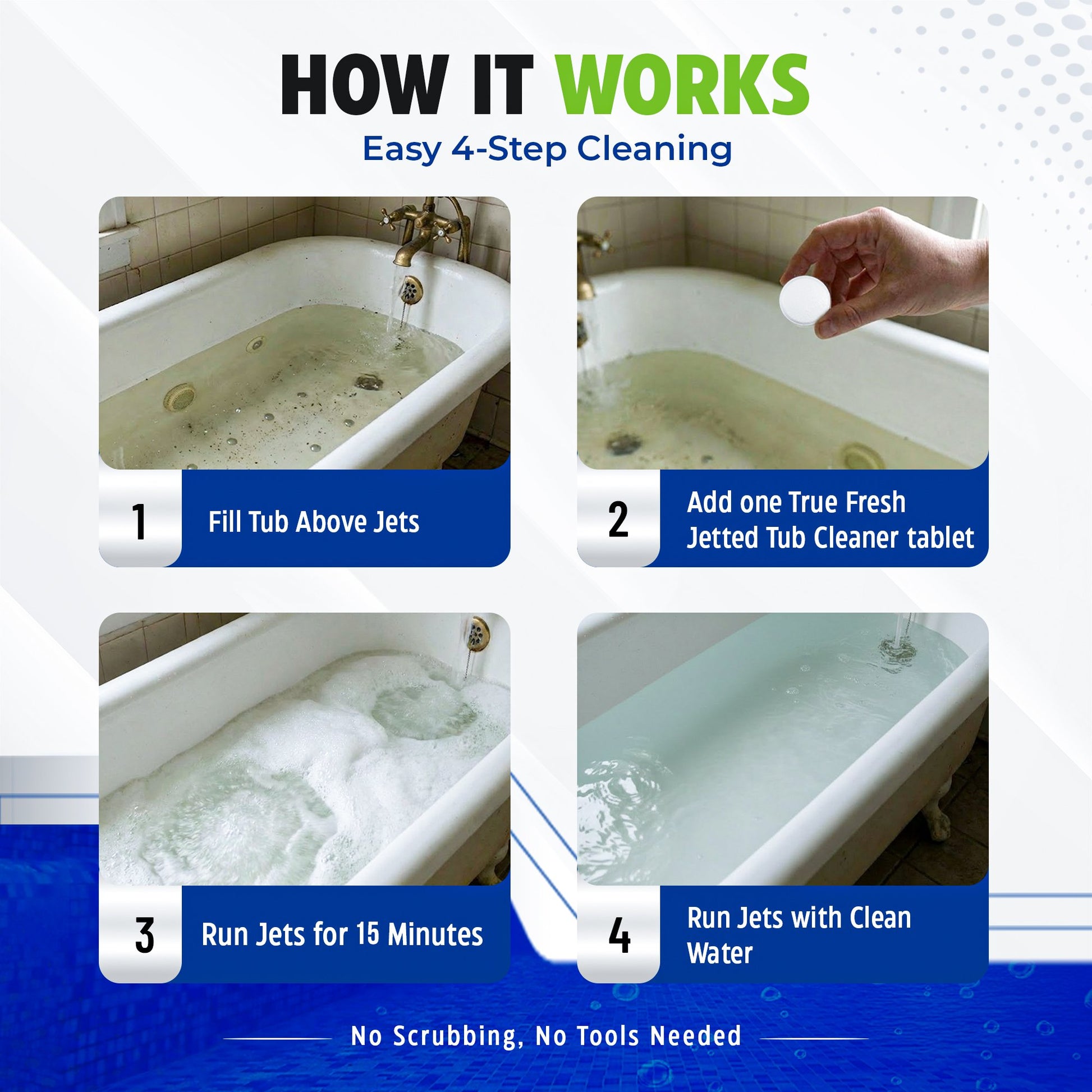 HOW IT WORKS
Easy 4-Step Cleaning

1 Fill Tub Above Jets

2 Add one True Fresh Jetted Tub Cleaner tablet

3 Run Jets for 15 Minutes

4 Run Jets with Clean Water

No Scrubbing, No Tools Needed